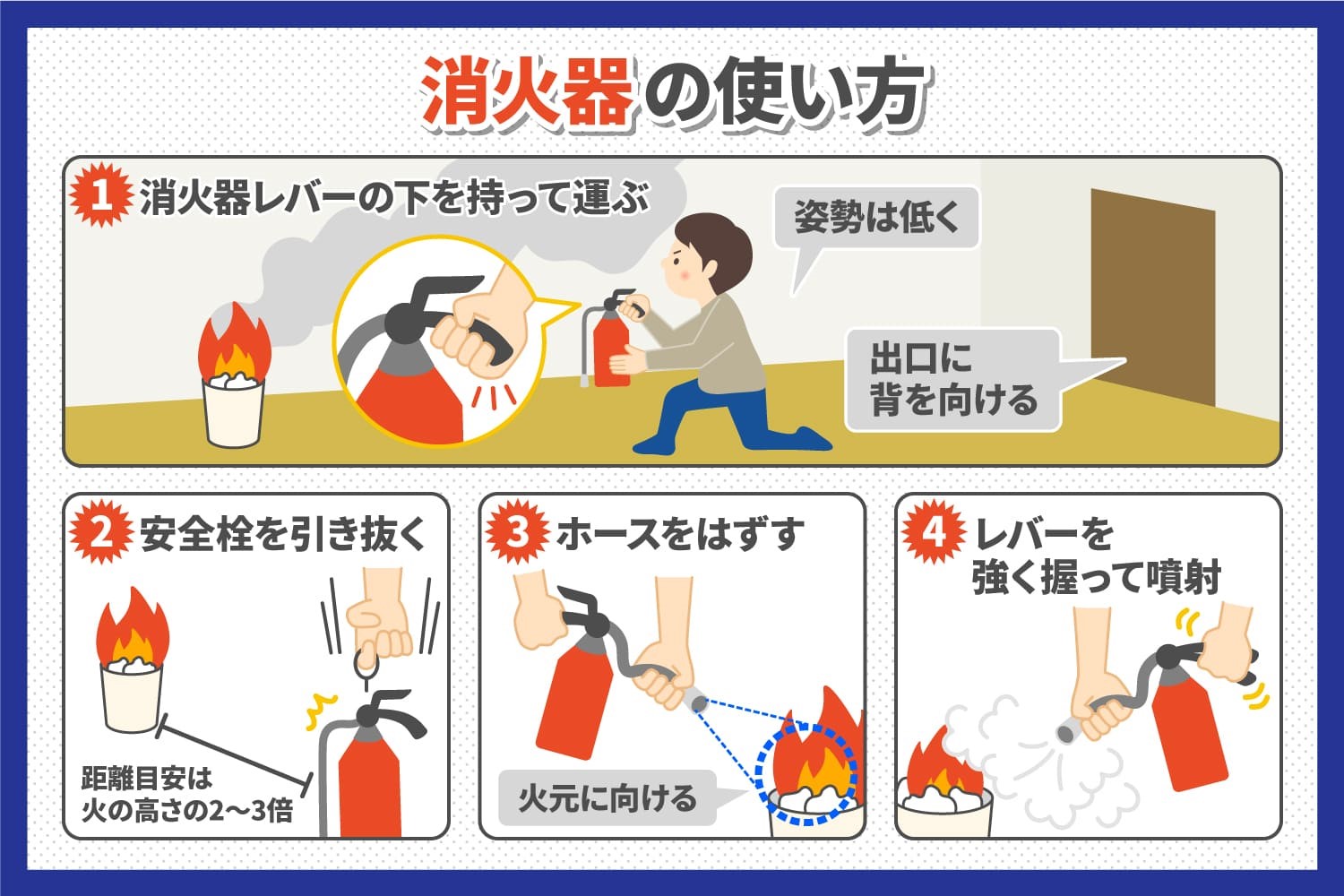 消火器の使い方

1 消火器レバーの下を持って運ぶ

姿勢は低く

出口に背を向ける

2 安全栓を引き抜く

距離目安は火の高さの2〜3倍

3 ホースをはずす

火元に向ける

4 レバーを強く握って噴射